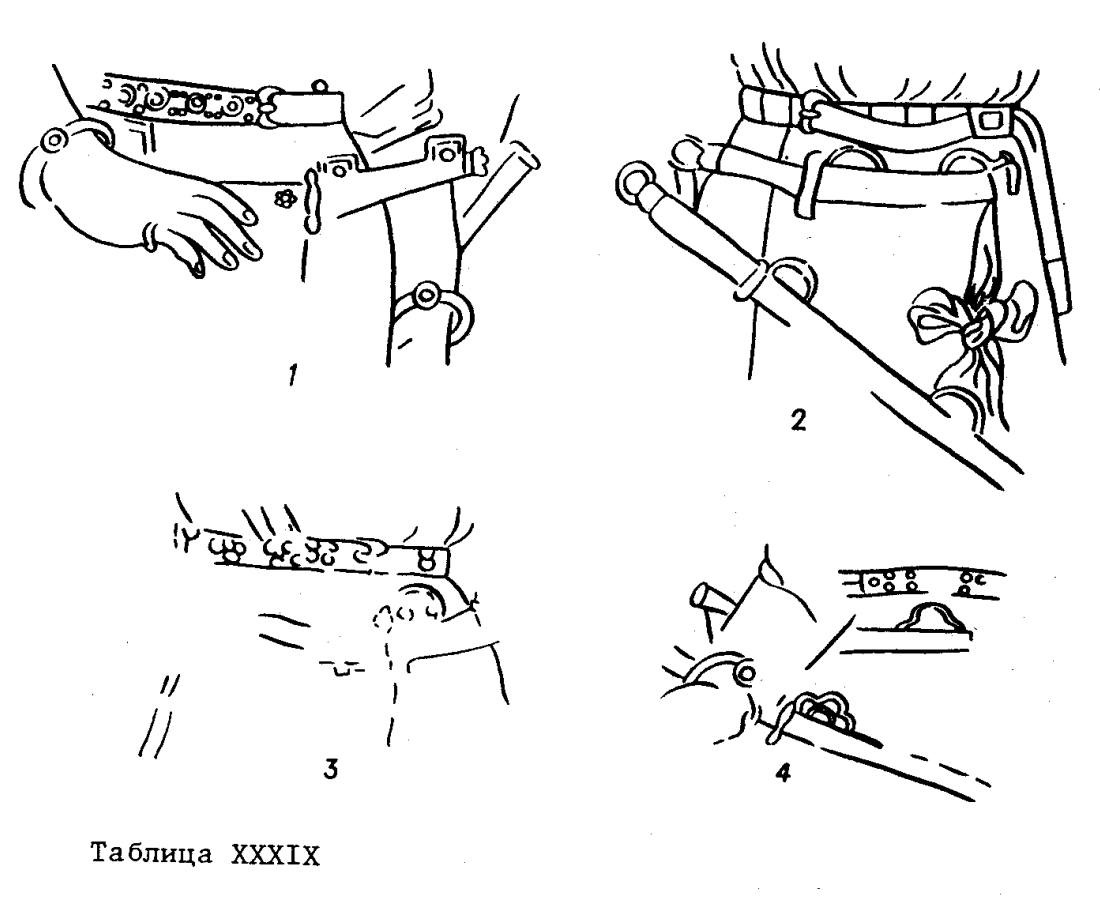 1

2

3

4

Таблица XXXIX