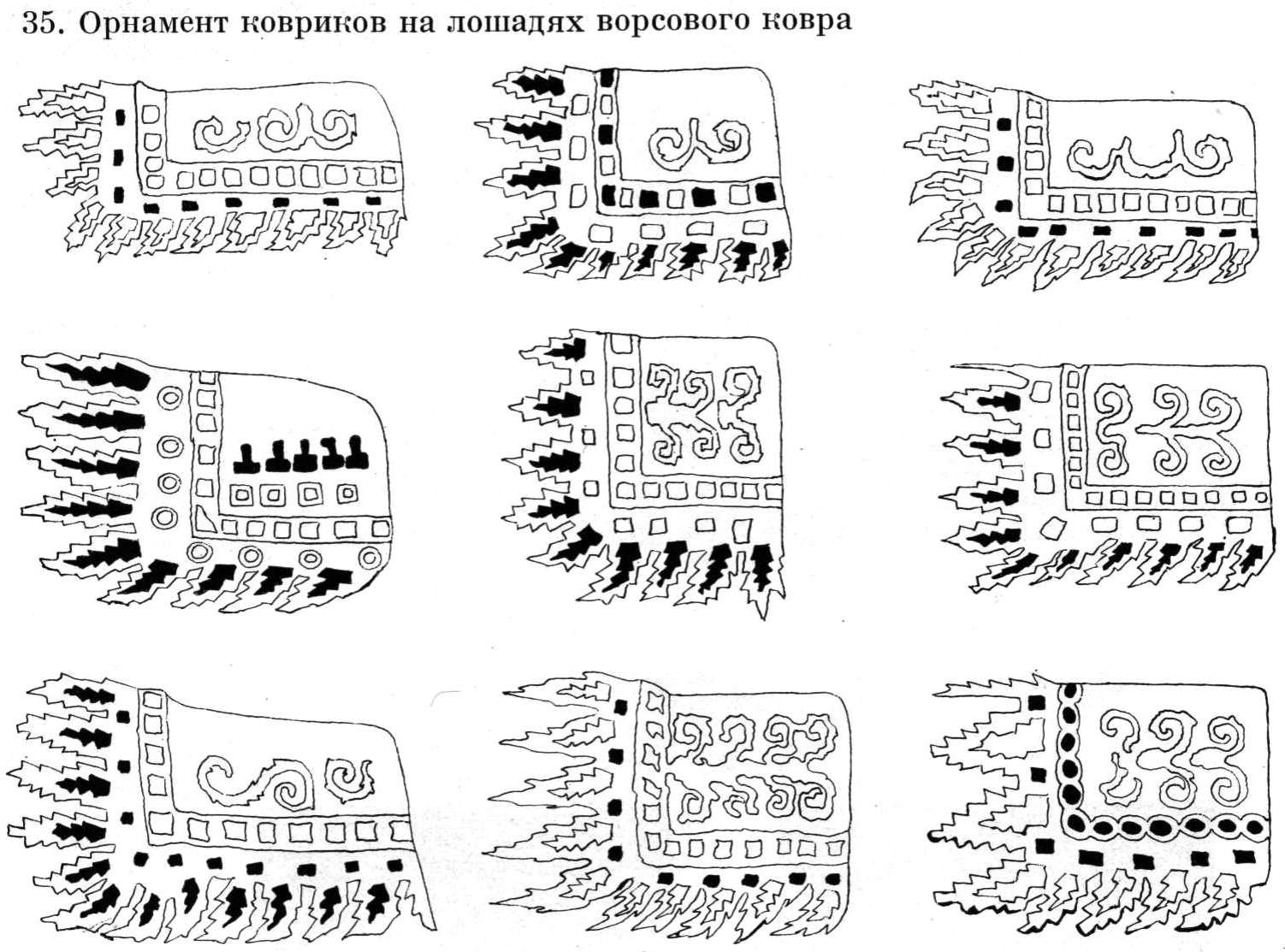 35. Орнамент ковриков на лошадях ворсового ковра