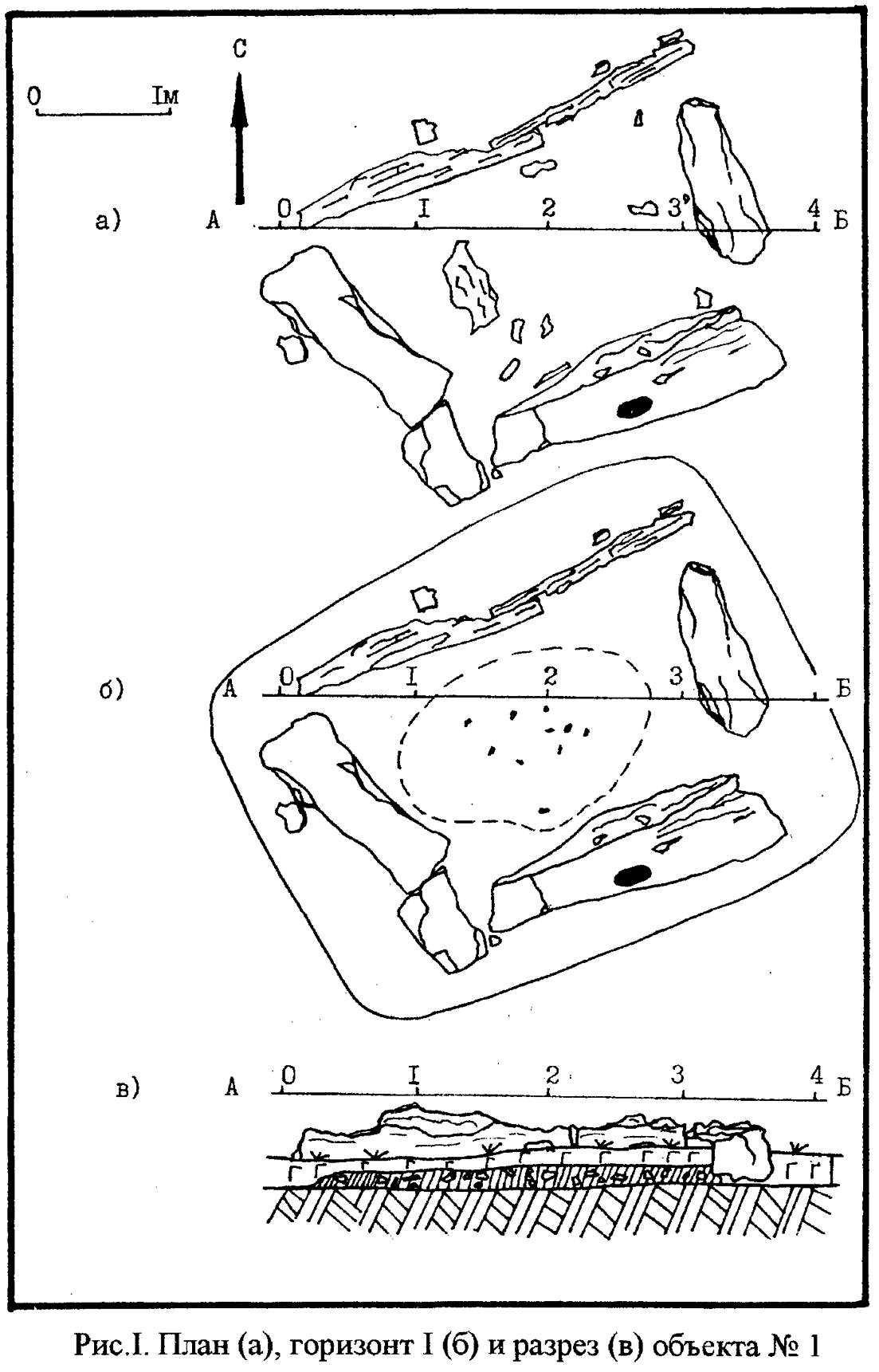 0 Iм

С

а) А 0 I 2 3 4 Б

б) А 0 I 2 3 Б

в) А 0 I 2 3 4 Б

Рис.I. План (а), горизонт I (б) и разрез (в) объекта № 1